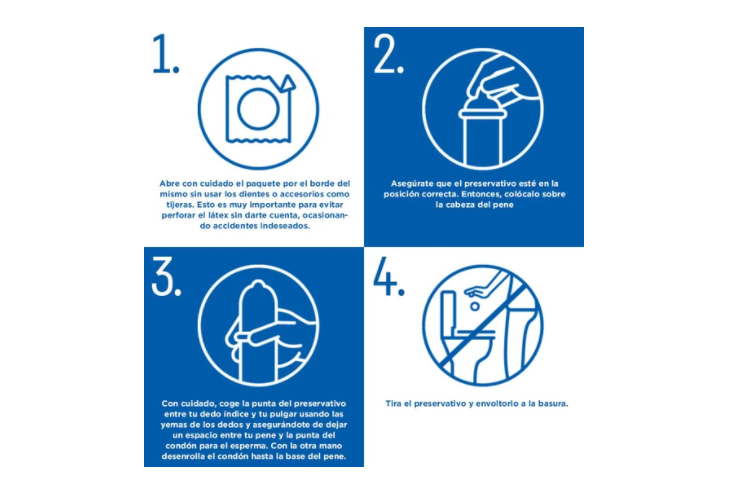 1.

Abre con cuidado el paquete por el borde del mismo sin usar los dientes o accesorios como tijeras. Esto es muy importante para evitar perforar el látex sin darte cuenta, ocasionando accidentes indeseados.

2.

Asegúrate que el preservativo esté en la posición correcta. Entonces, colócalo sobre la cabeza del pene

3.

Con cuidado, coge la punta del preservativo entre tu dedo índice y tu pulgar usando las yemas de los dedos y asegurándote de dejar un espacio entre tu pene y la punta del condón para el esperma. Con la otra mano desenrolla el condón hasta la base del pene.

4.

Tira el preservativo y envoltorio a la basura.